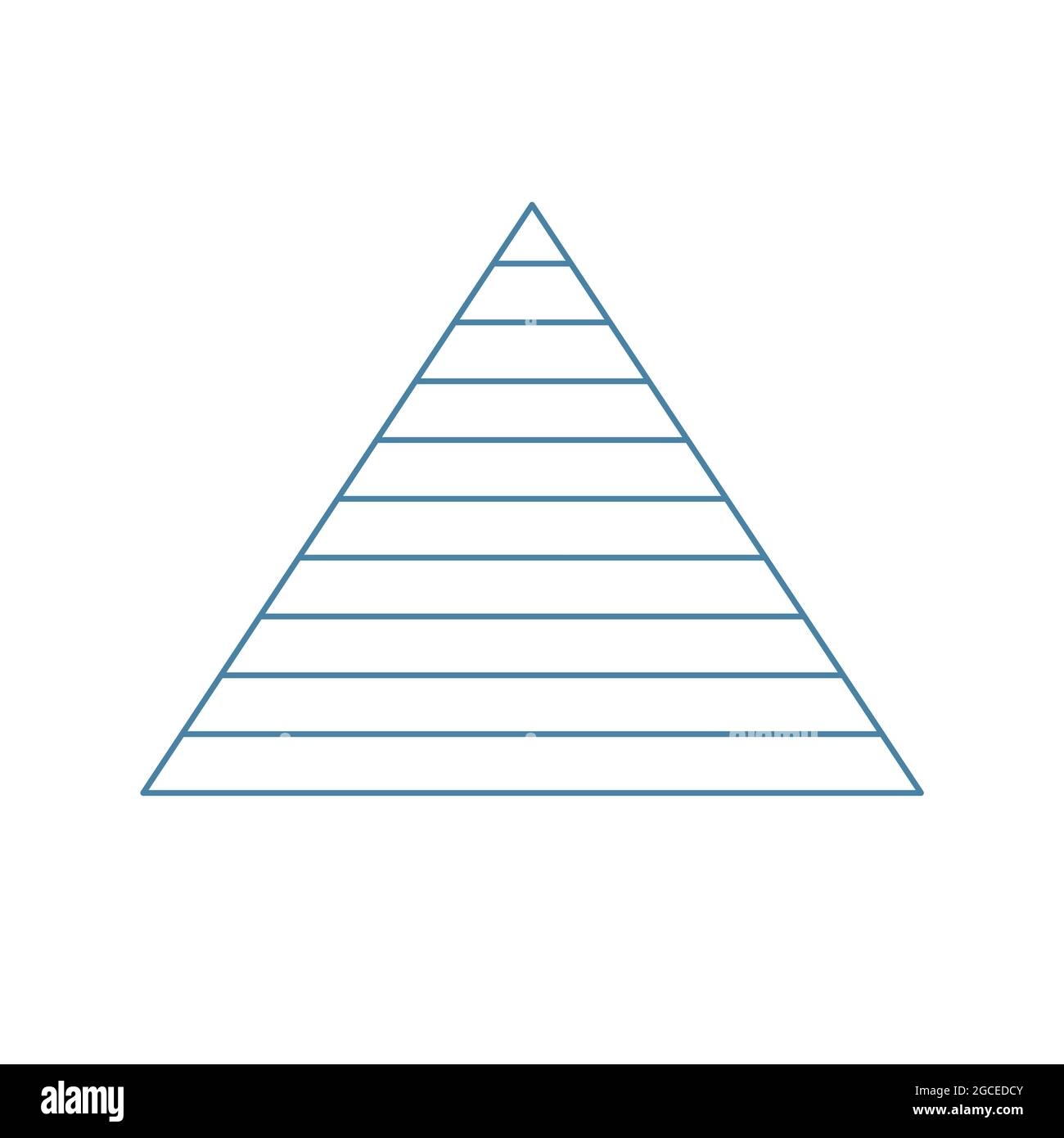 alamy

Image ID: 2GCEDCY
www.alamy.com